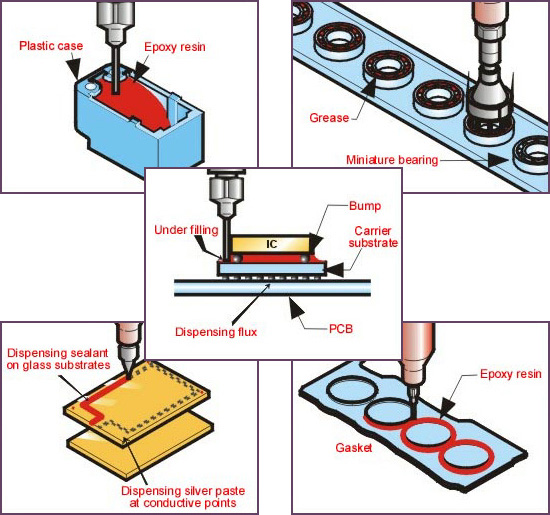 Plastic case
Epoxy resin

Grease
Miniature bearing

Bump
Under filling
IC
Carrier substrate
Dispensing flux
PCB

Dispensing sealant on glass substrates
Dispensing silver paste at conductive points

Epoxy resin
Gasket